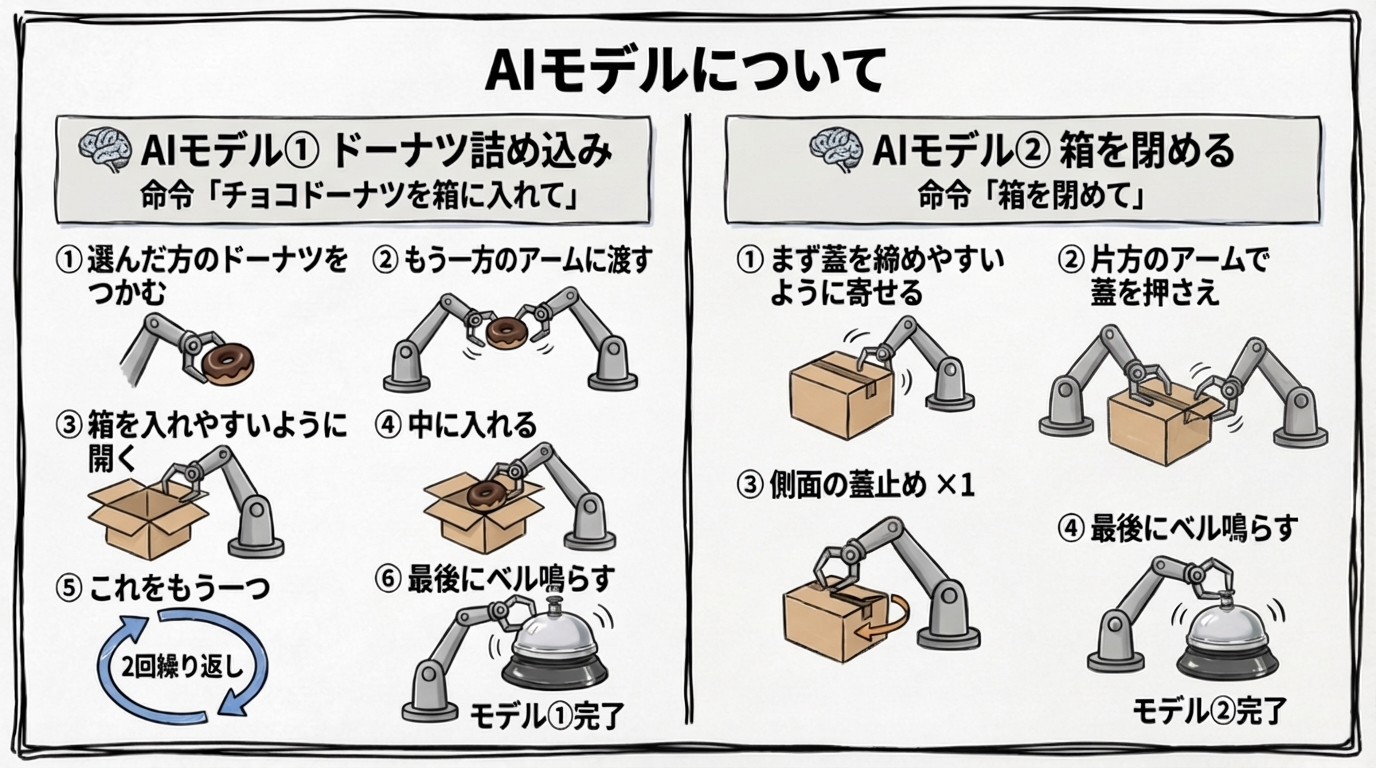 AIモデルについて

AIモデル① ドーナツ詰め込み
命令「チョコドーナツを箱に入れて」

① 選んだ方のドーナツをつかむ

② もう一方のアームに渡す

③ 箱を入れやすいように開く

④ 中に入れる

⑤ これをもう一つ

2回繰り返し

⑥ 最後にベル鳴らす

モデル①完了

AIモデル② 箱を閉める
命令「箱を閉めて」

① まず蓋を締めやすいように寄せる

② 片方のアームで蓋を押さえ

③ 側面の蓋止め ×1

④ 最後にベル鳴らす

モデル②完了